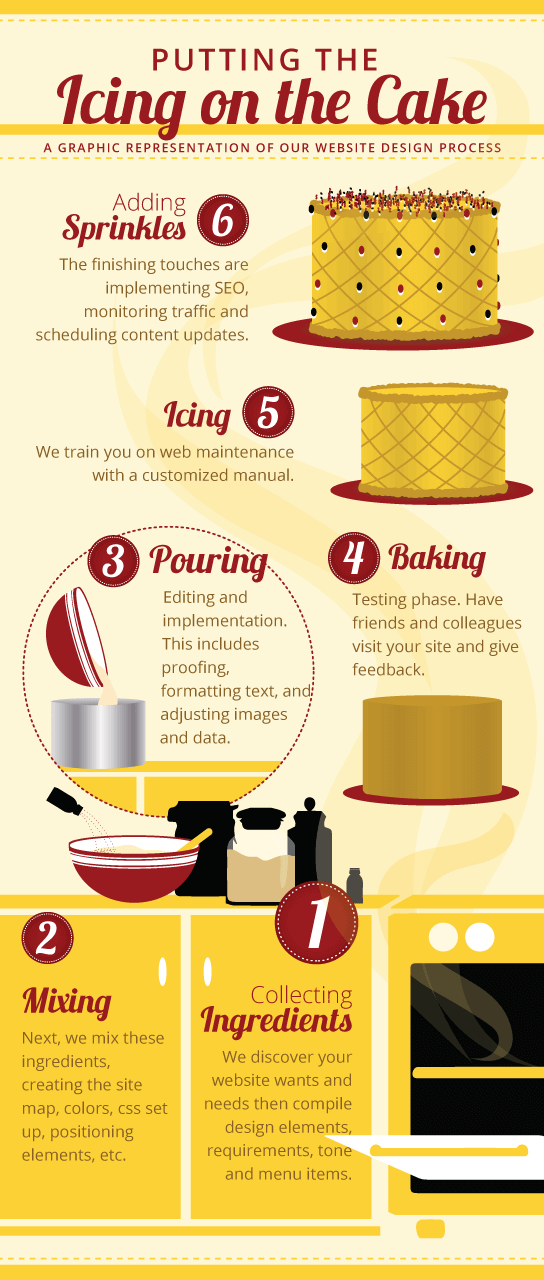 PUTTING THE
Icing on the Cake
A GRAPHIC REPRESENTATION OF OUR WEBSITE DESIGN PROCESS

Adding Sprinkles 6
The finishing touches are implementing SEO, monitoring traffic and scheduling content updates.

Icing 5
We train you on web maintenance with a customized manual.

3 Pouring
Editing and implementation. This includes proofing, formatting text, and adjusting images and data.

4 Baking
Testing phase. Have friends and colleagues visit your site and give feedback.

2
Mixing
Next, we mix these ingredients, creating the site map, colors, css set up, positioning elements, etc.

1
Collecting Ingredients
We discover your website wants and needs then compile design elements, requirements, tone and menu items.